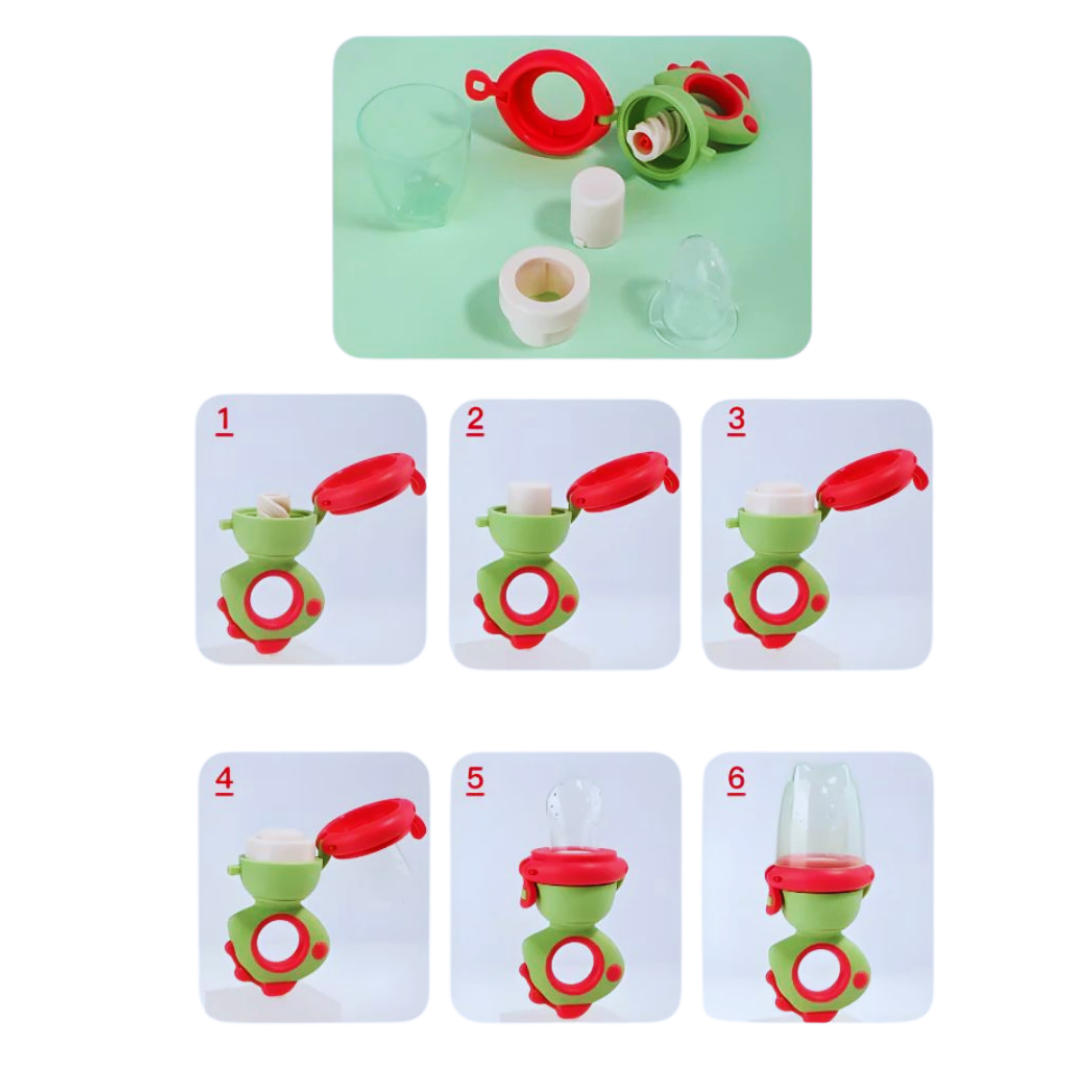 1

2

3

4

5

6